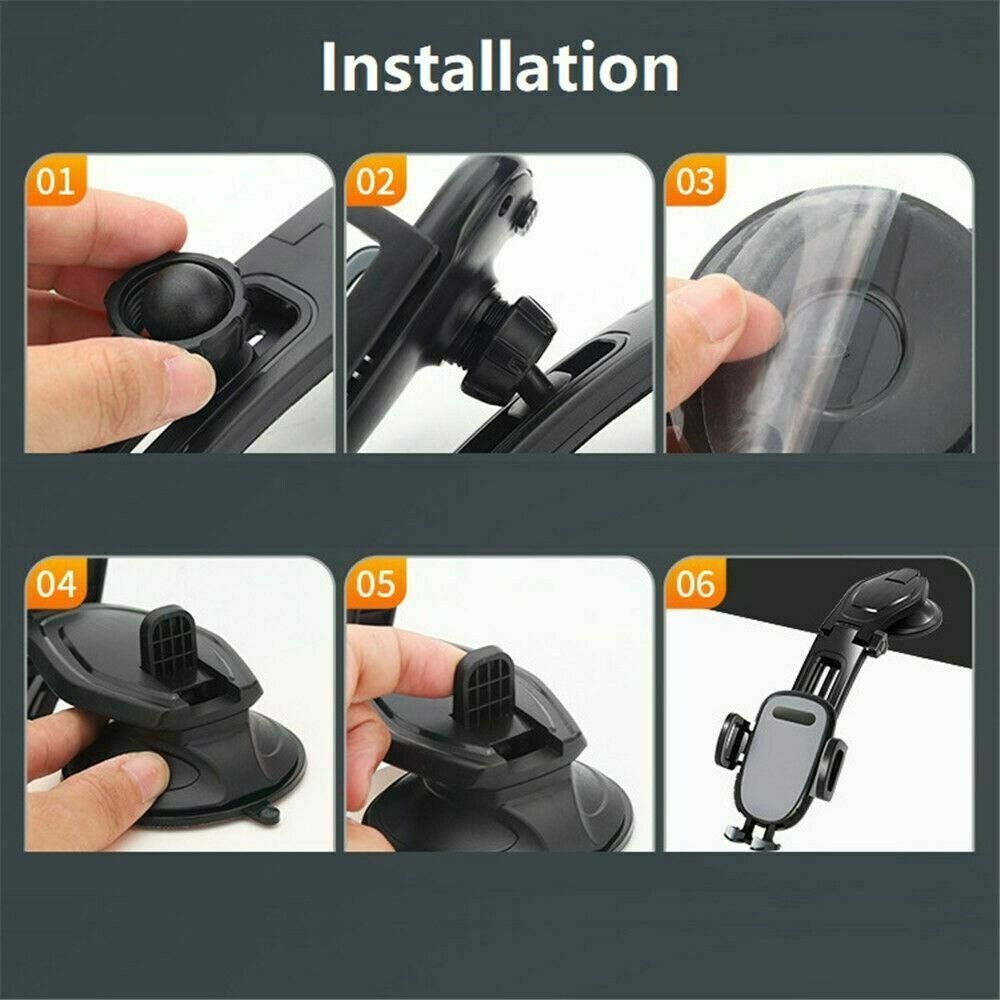 Installation

01

02

03

04

05

06