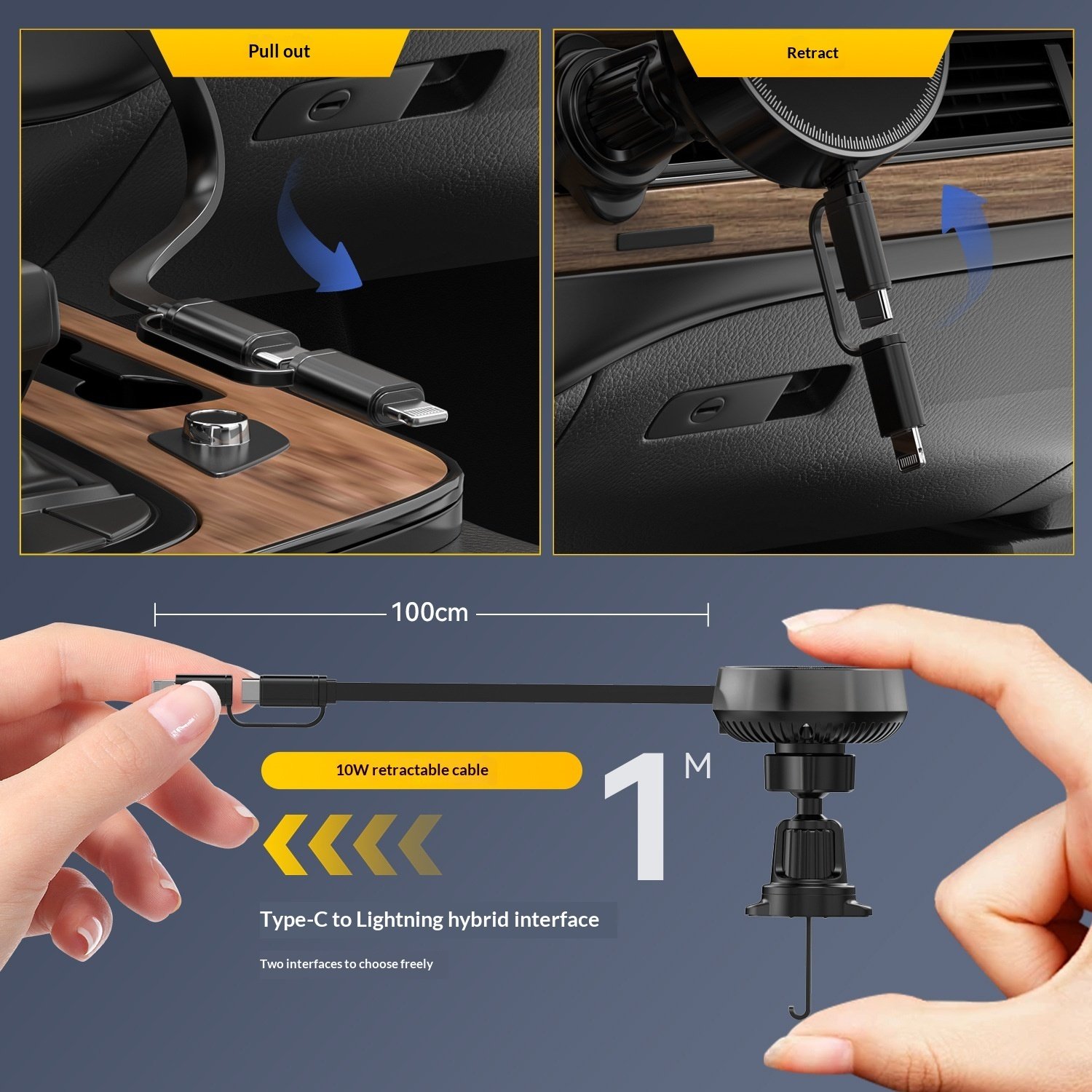 Pull out

Retract

100cm

10W retractable cable

1 M

Type-C to Lightning hybrid interface

Two interfaces to choose freely